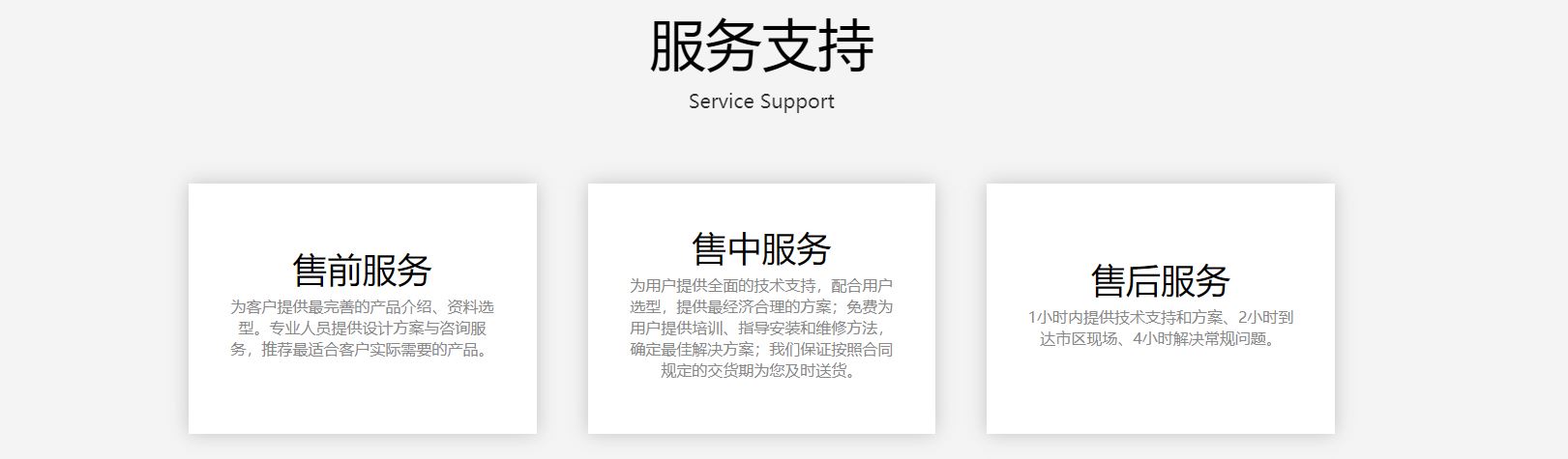 服务支持

Service Support

售前服务

为客户提供最完善的产品介绍、资料选型。专业人员提供设计方案与咨询服务，推荐最适合客户实际需要的产品。

售中服务

为用户提供全面的技术支持，配合用户选型，提供最经济合理的方案；免费为用户提供培训、指导安装和维修方法，确定最佳解决方案；我们保证按照合同规定的交货期为您及时送货。

售后服务

1小时内提供技术支持和方案、2小时到达市区现场、4小时解决常规问题。